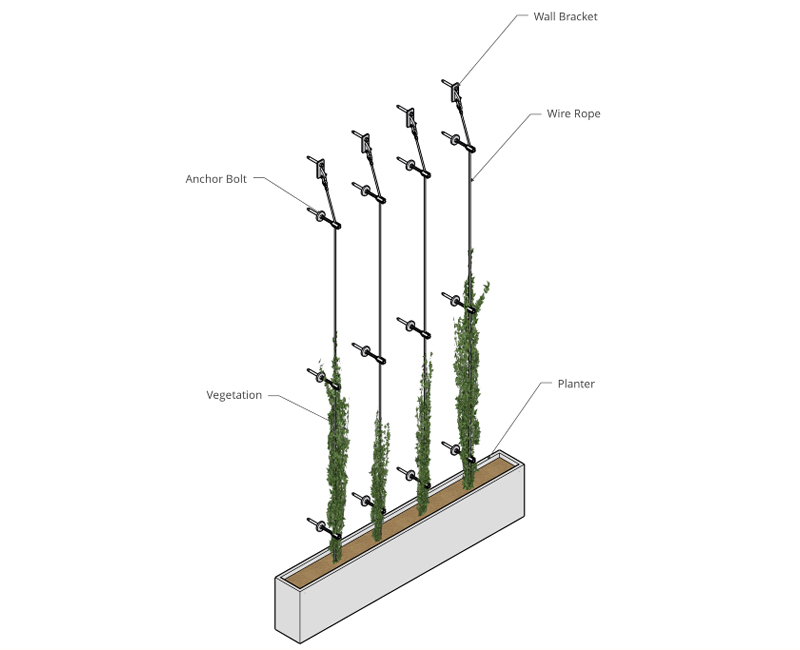 Wall Bracket

Wire Rope

Anchor Bolt

Vegetation

Planter